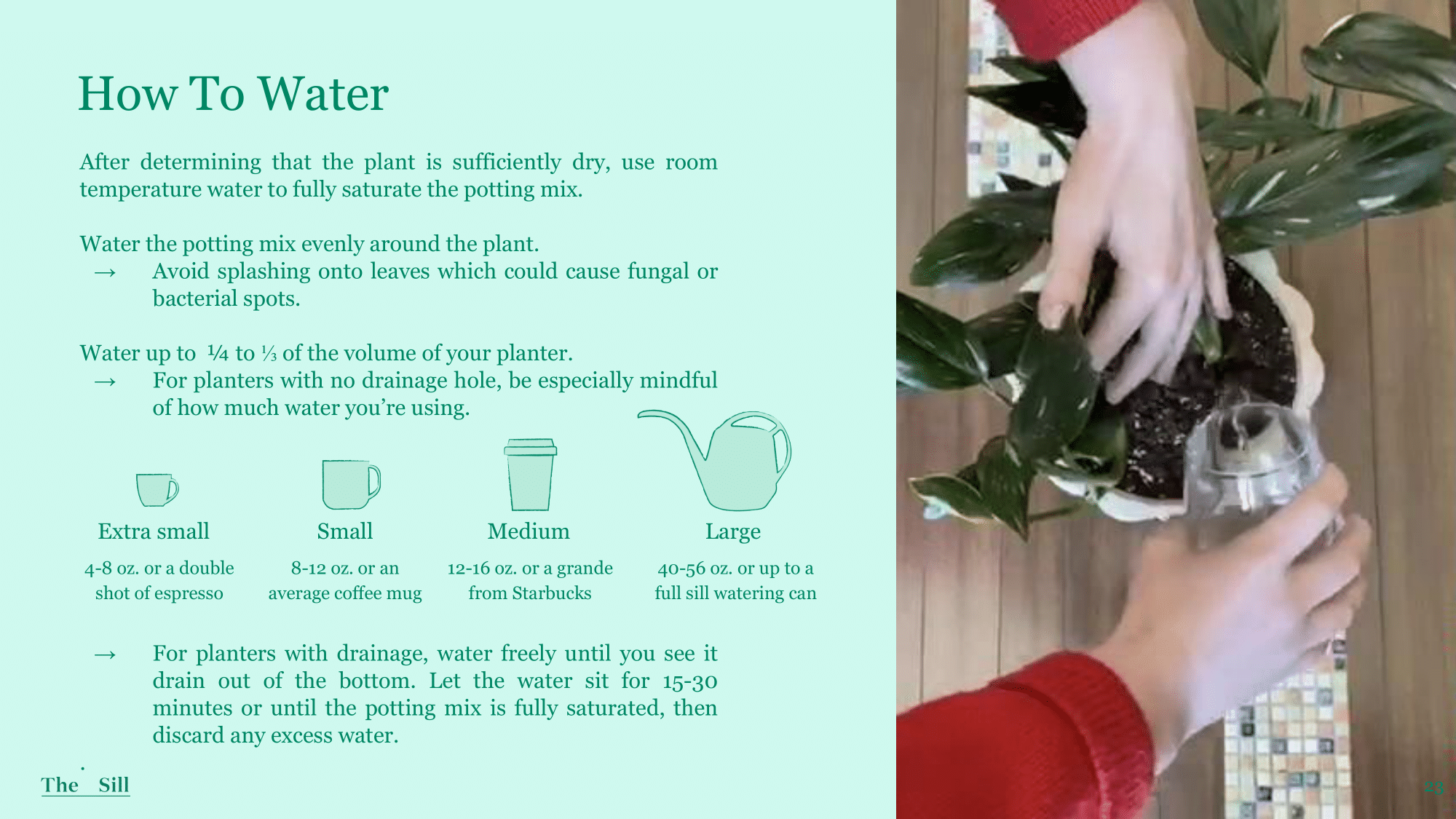 How To Water

After determining that the plant is sufficiently dry, use room temperature water to fully saturate the potting mix.

Water the potting mix evenly around the plant.
→ Avoid splashing onto leaves which could cause fungal or bacterial spots.

Water up to ¼ to ⅓ of the volume of your planter.
→ For planters with no drainage hole, be especially mindful of how much water you're using.

Extra small
4-8 oz. or a double shot of espresso

Small
8-12 oz. or an average coffee mug

Medium
12-16 oz. or a grande from Starbucks

Large
40-56 oz. or up to a full sill watering can

→ For planters with drainage, water freely until you see it drain out of the bottom. Let the water sit for 15-30 minutes or until the potting mix is fully saturated, then discard any excess water.

The Sill

23